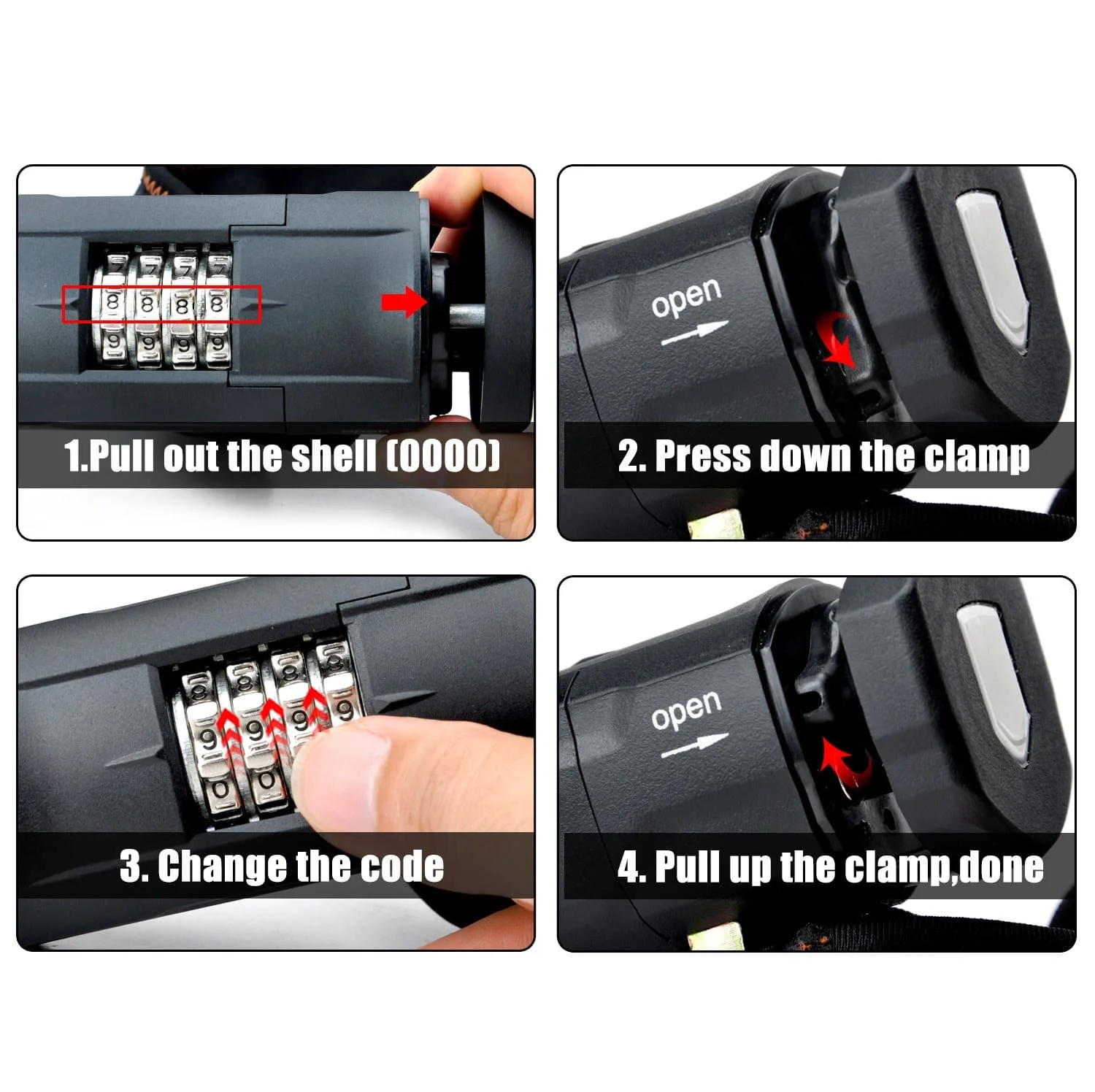 7 7 7 7
8 8 8 8
9 9 9 9

1.Pull out the shell (0000)

open

2. Press down the clamp

8 8 8 8
9 9 9 9
0 0

3. Change the code

open

4. Pull up the clamp,done